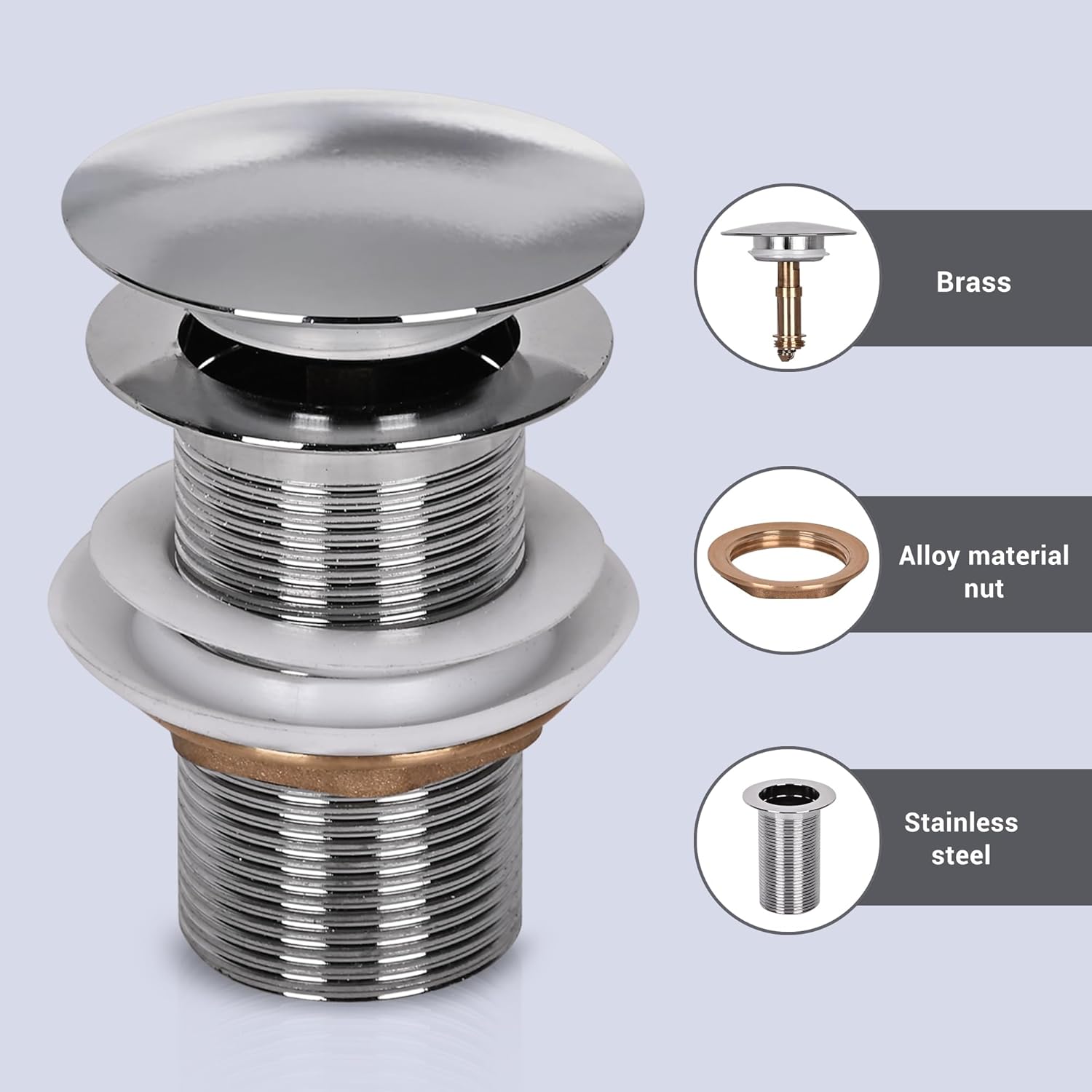 Brass

Alloy material nut

Stainless steel