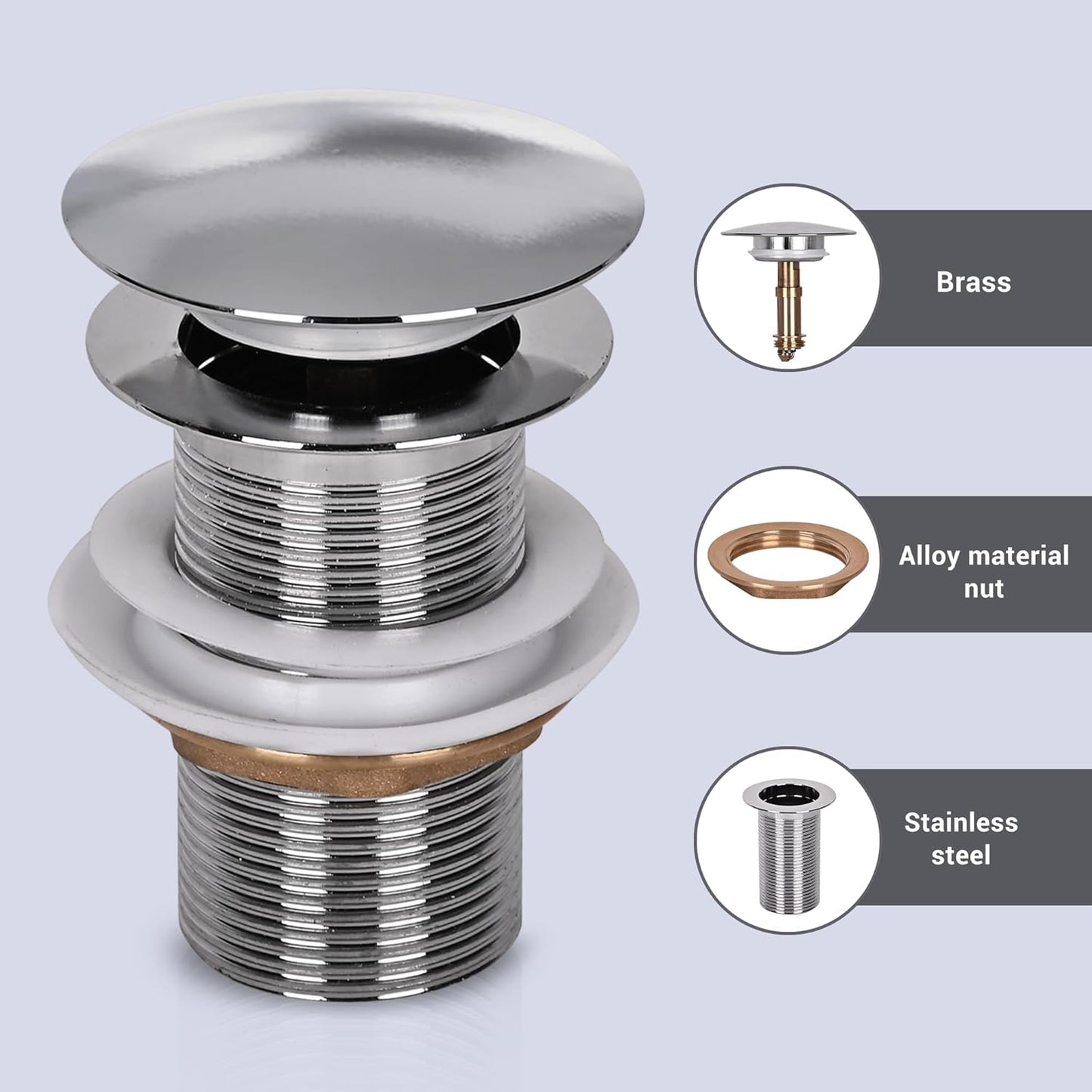 Brass

Alloy material nut

Stainless steel