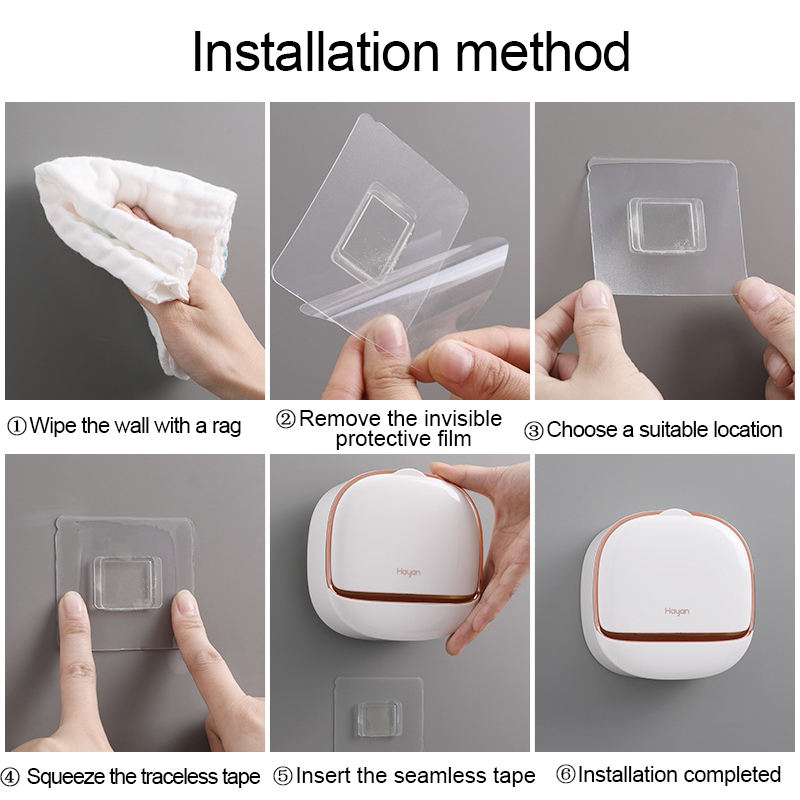 Installation method

①Wipe the wall with a rag

②Remove the invisible protective film

③Choose a suitable location

Hayan

Hayan

④ Squeeze the traceless tape

⑤Insert the seamless tape

⑥Installation completed