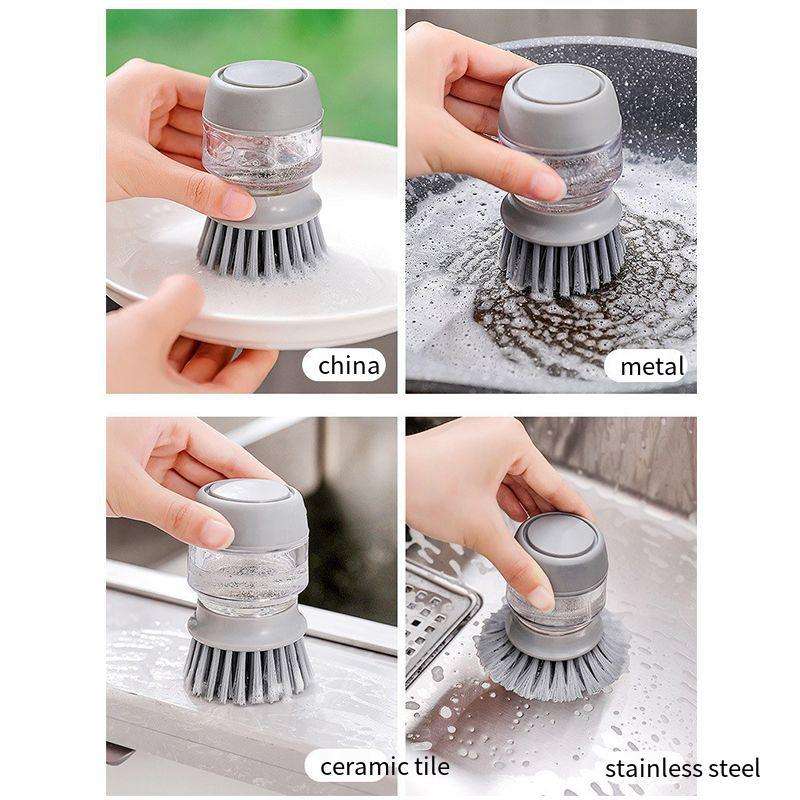 china

metal

ceramic tile

stainless steel