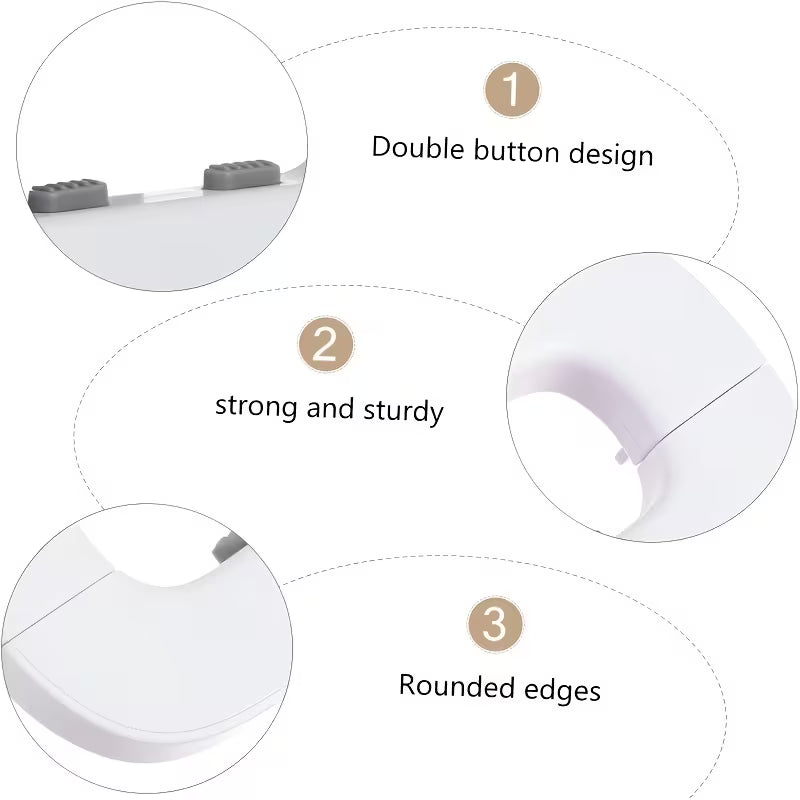 1
Double button design

2
strong and sturdy

3
Rounded edges