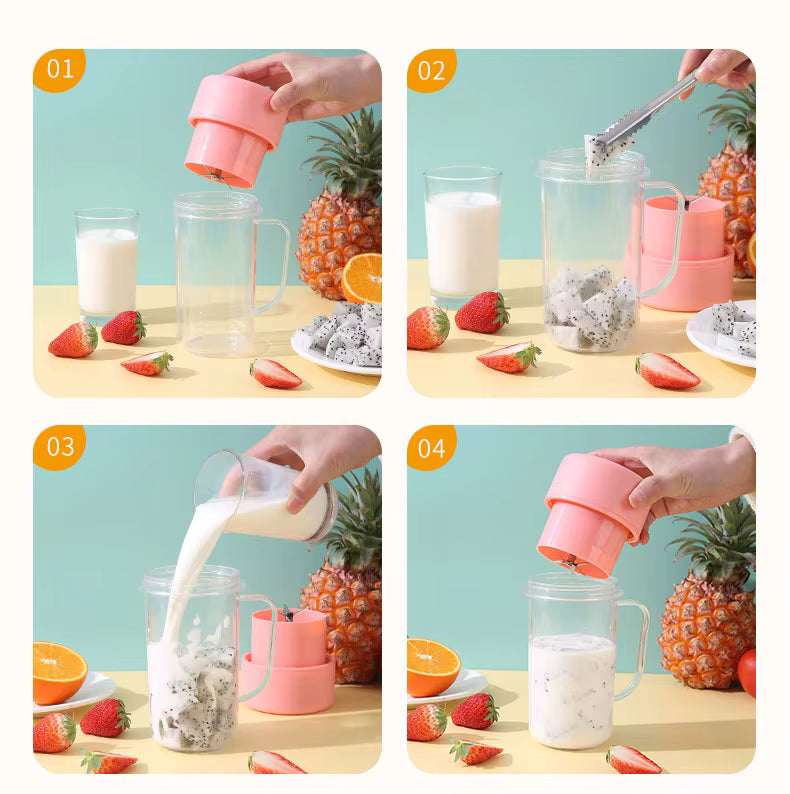 01

02

03

04