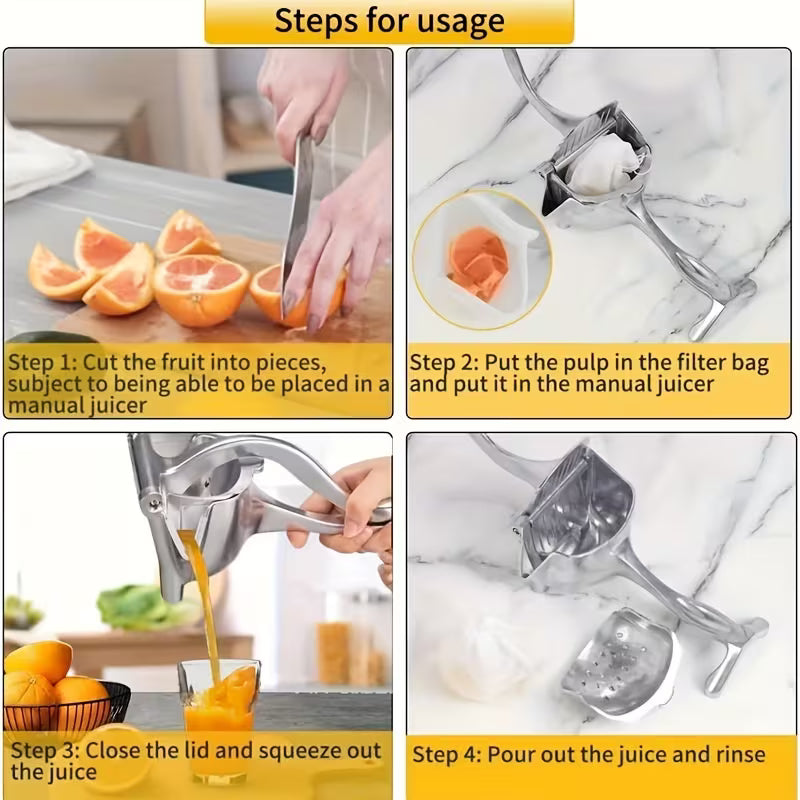 Steps for usage

Step 1: Cut the fruit into pieces, subject to being able to be placed in a manual juicer

Step 2: Put the pulp in the filter bag and put it in the manual juicer

Step 3: Close the lid and squeeze out the juice

Step 4: Pour out the juice and rinse