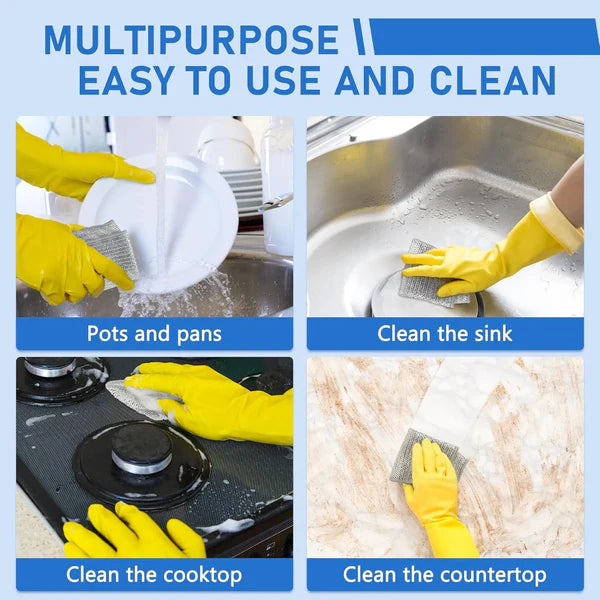 MULTIPURPOSE
EASY TO USE AND CLEAN

Pots and pans

Clean the sink

Clean the cooktop

Clean the countertop