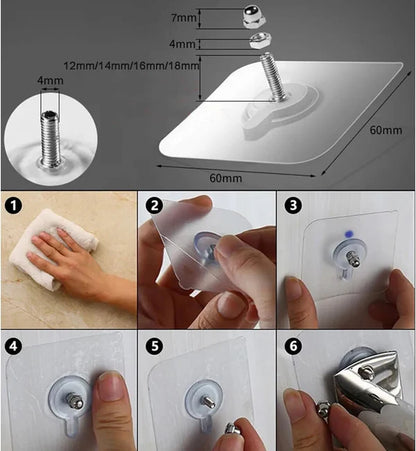 7mm
4mm
12mm/14mm/16mm/18mm
4mm
60mm
60mm
1
2
3
4
5
6