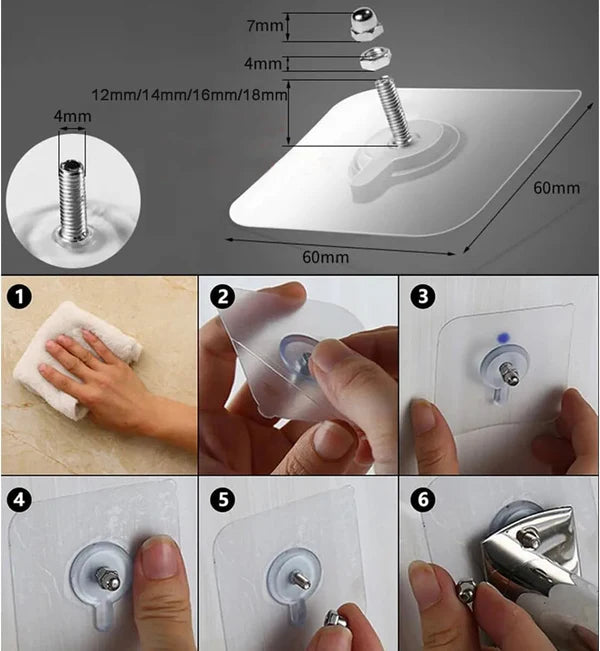 7mm

4mm

12mm/14mm/16mm/18mm

4mm

60mm

60mm

1

2

3

4

5

6