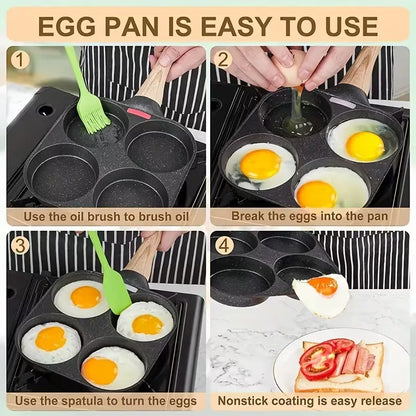 EGG PAN IS EASY TO USE

1
Use the oil brush to brush oil

2
Break the eggs into the pan

3
Use the spatula to turn the eggs

4
Nonstick coating is easy release